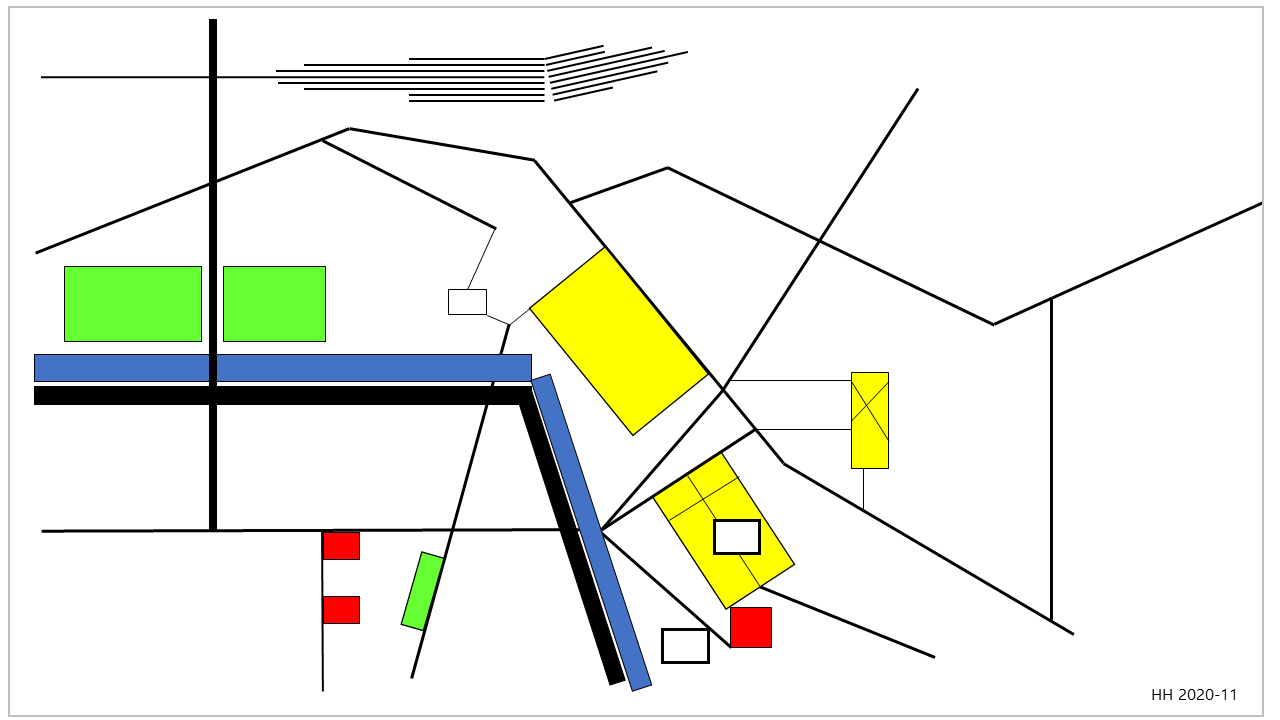 HH 2020-11